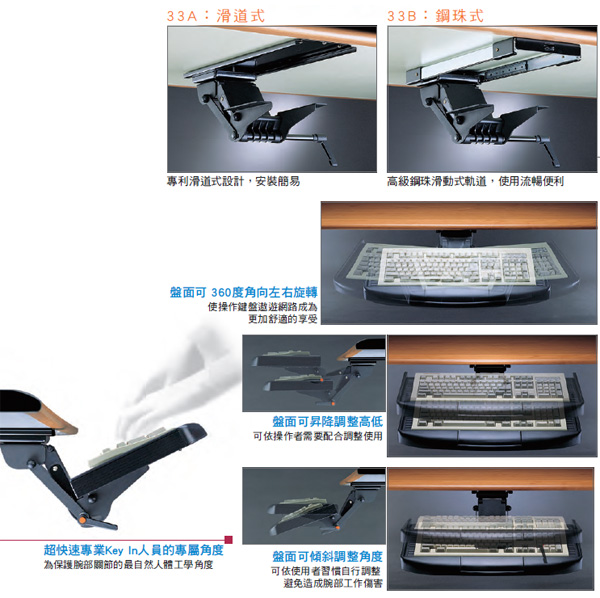 33A：滑道式

專利滑道式設計，安裝簡易

33B：鋼珠式

高級鋼珠滑動式軌道，使用流暢便利

盤面可 360度角向左右旋轉
使操作鍵盤遨遊網路成為更加舒適的享受

盤面可昇降調整高低
可依操作者需要配合調整使用

超快速專業Key In人員的專屬角度
為保護腕部關節的最自然人體工學角度

盤面可傾斜調整角度
可依使用者習慣自行調整
避免造成腕部工作傷害